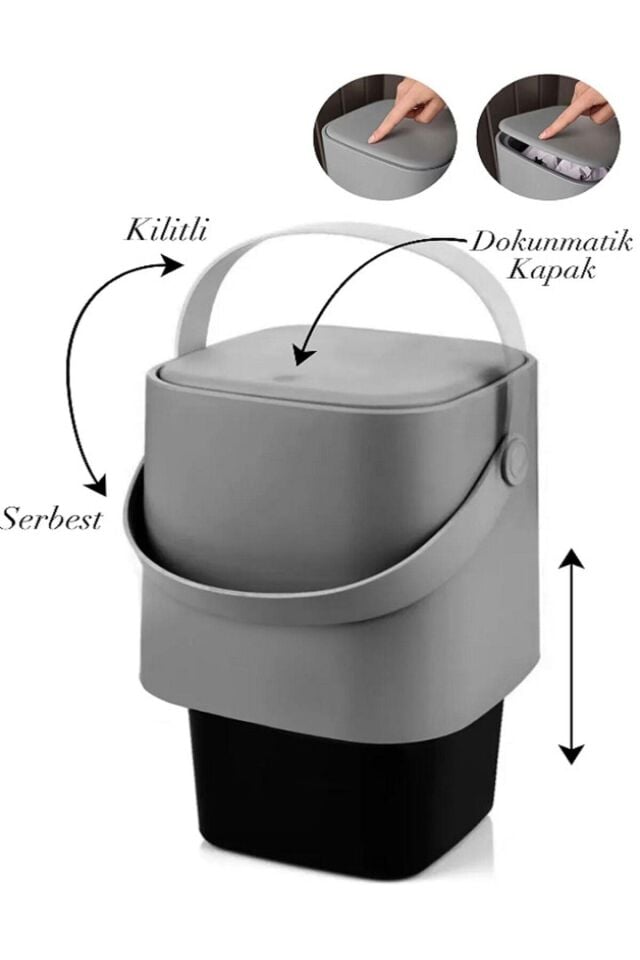 Kilitli

Dokunmatik Kapak

Serbest